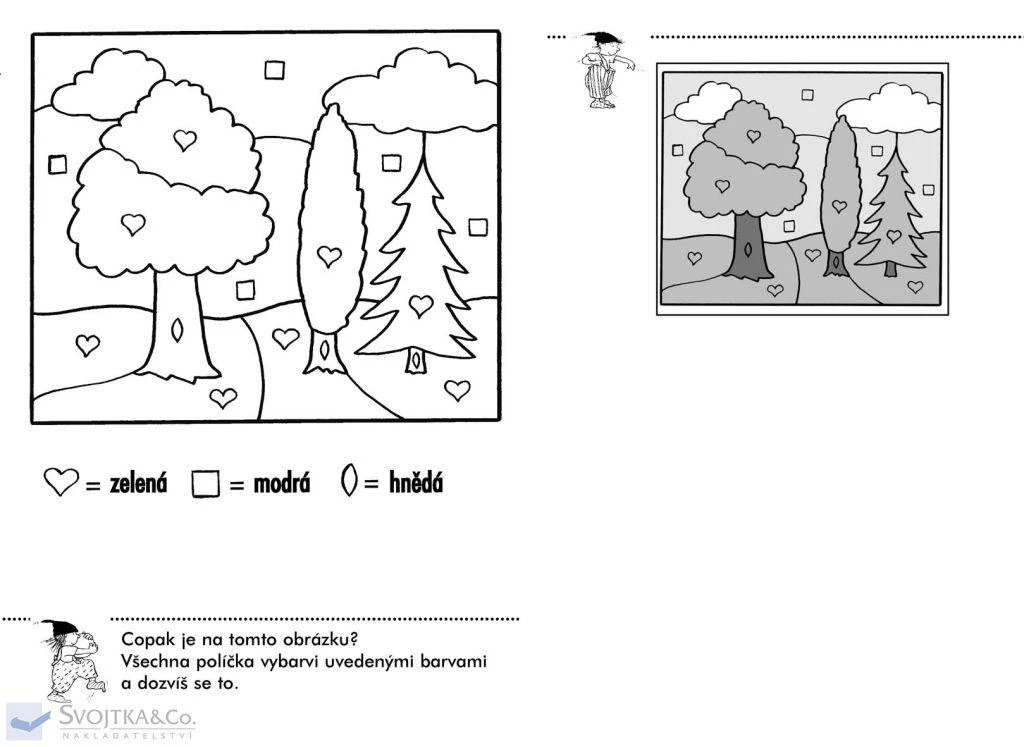 = zelená = modrá = hnědá

Copak je na tomto obrázku?
Všechna políčka vybarvi uvedenými barvami a dozvíš se to.

SVOJTKA&Co.
NAKLADATELSTVÍ