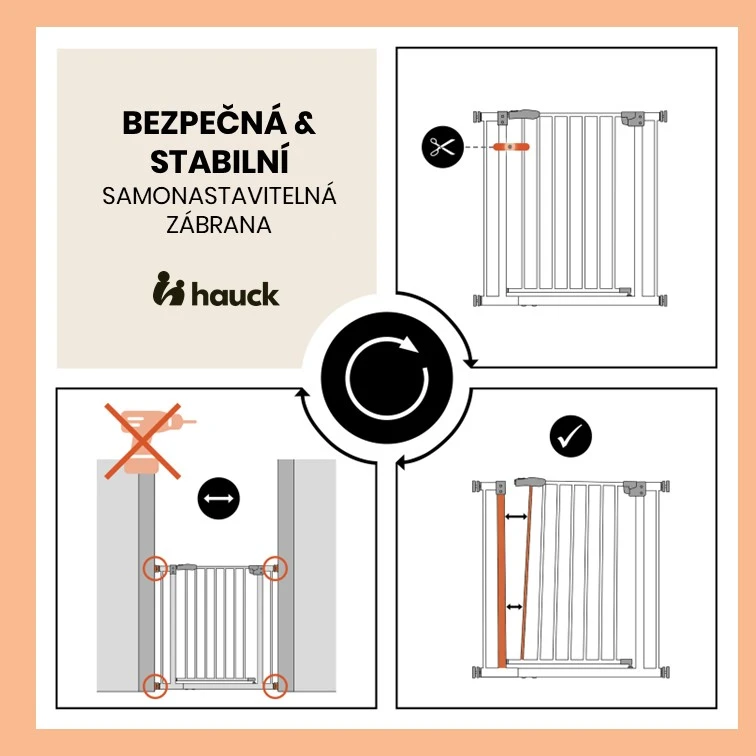 BEZPEČNÁ & STABILNÍ

SAMONASTAVITELNÁ ZÁBRANA

hauck