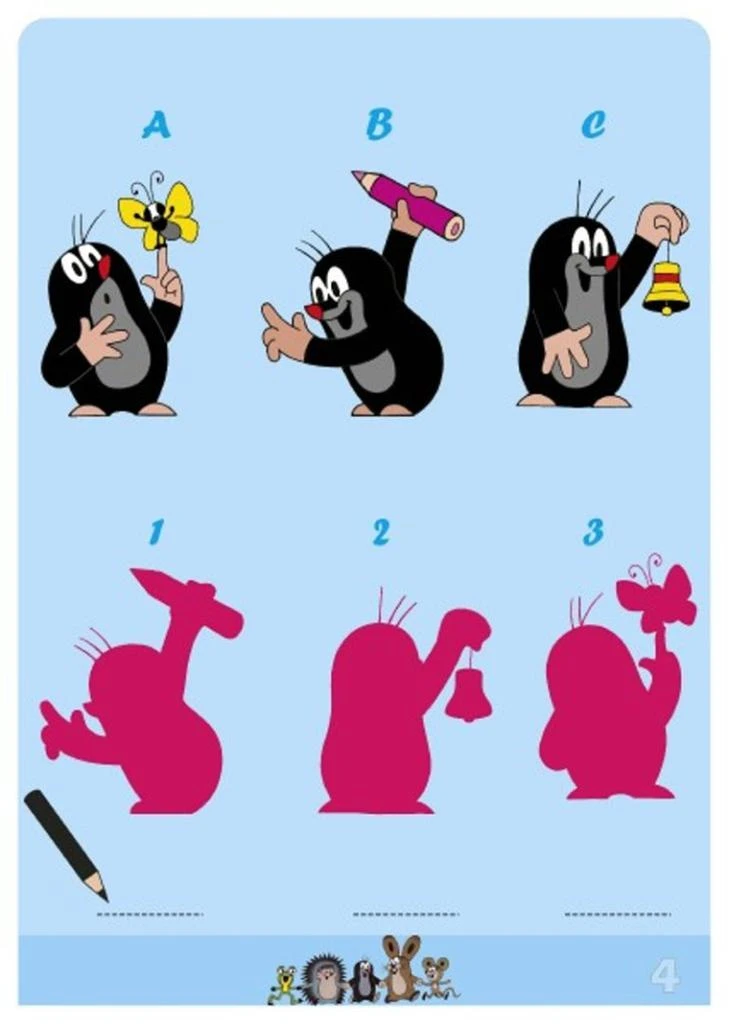 A B C

1 2 3

4