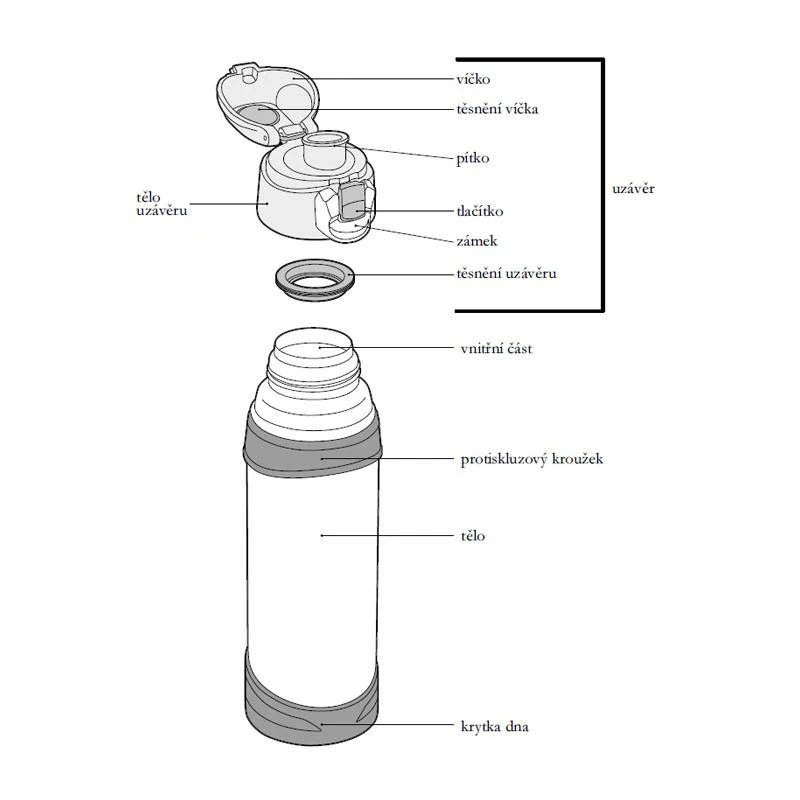 víčko
těsnění víčka
pítko
tělo uzávěru
tlačítko
zámek
těsnění uzávěru
uzávěr
vnitřní část
protiskluzový kroužek
tělo
krytka dna