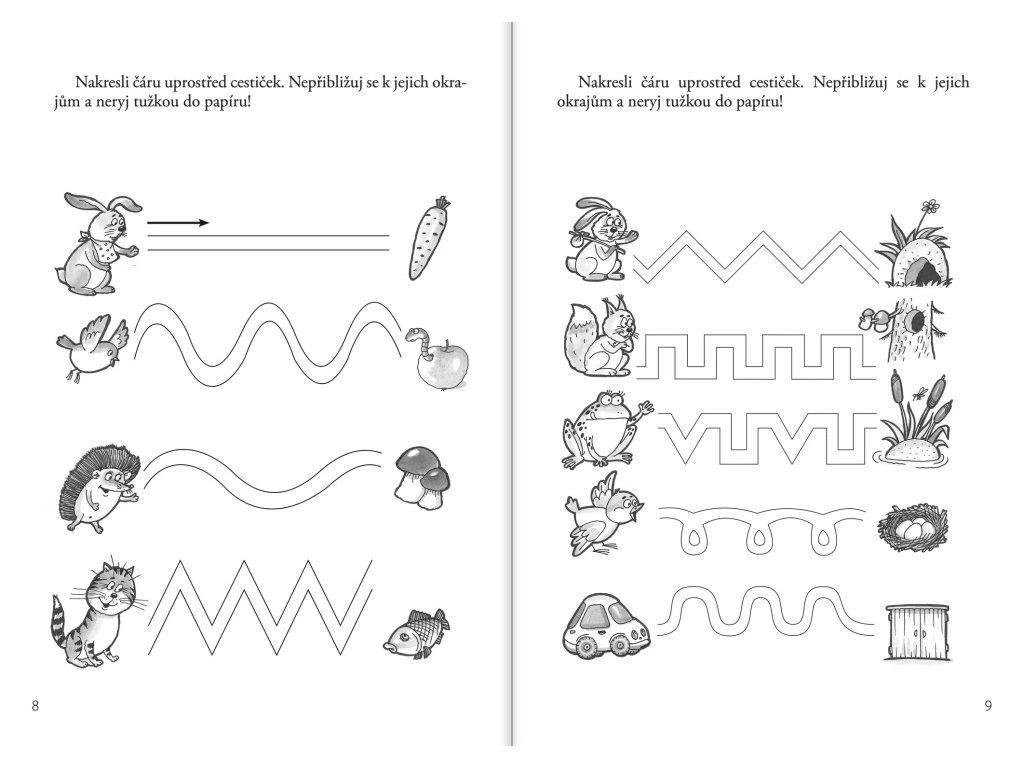 Nakresli čáru uprostřed cestiček. Nepřibližuj se k jejich okrajům a neryj tužkou do papíru!

8

Nakresli čáru uprostřed cestiček. Nepřibližuj se k jejich okrajům a neryj tužkou do papíru!

9