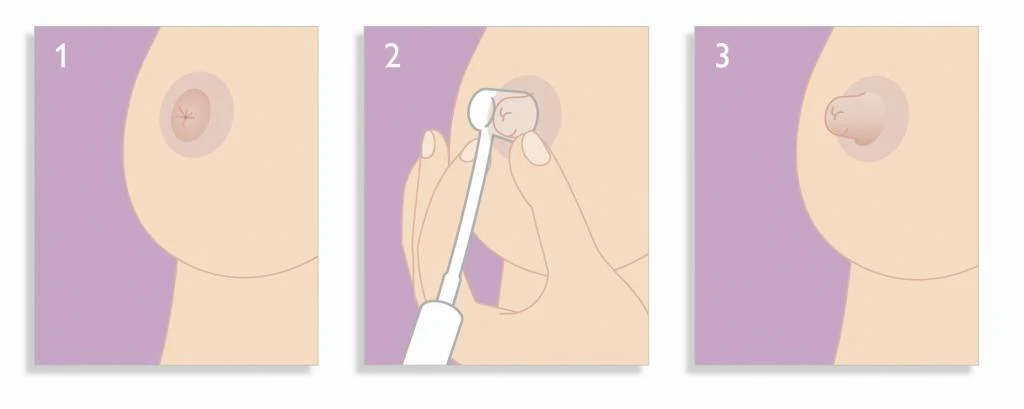 1

2

3