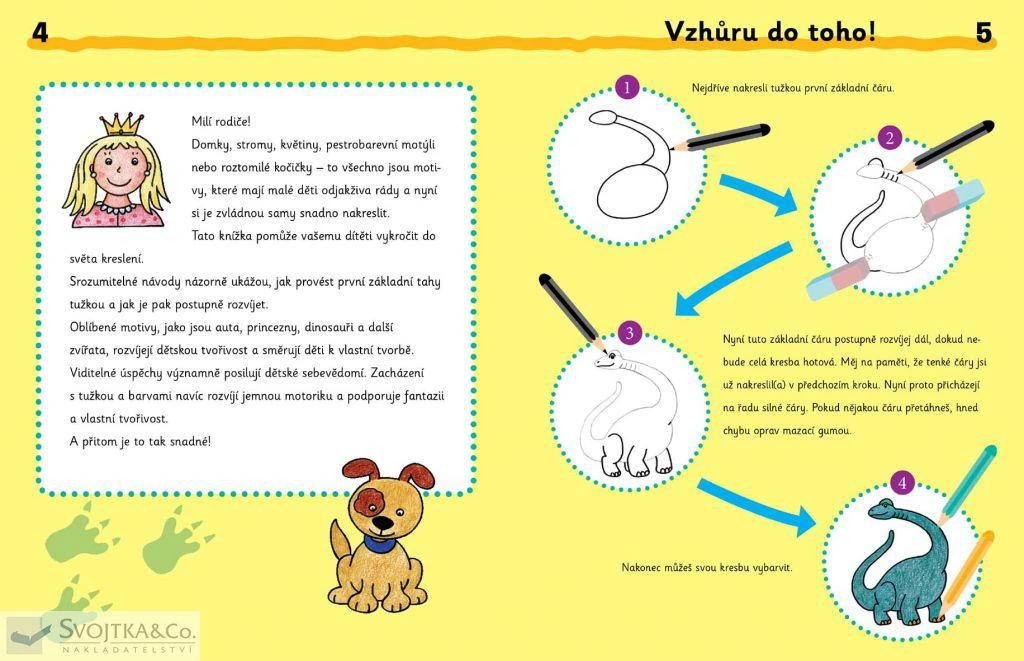 4

Vzhůru do toho!

5

Milí rodiče!
Domky, stromy, květiny, pestrobarevní motýli nebo roztomilé kočičky – to všechno jsou motivy, které mají malé děti odjakživa rády a nyní si je zvládnou samy snadno nakreslit.
Tato knížka pomůže vašemu dítěti vykročit do světa kreslení.
Srozumitelné návody názorně ukážou, jak provést první základní tahy tužkou a jak je pak postupně rozvíjet.
Oblíbené motivy, jako jsou auta, princezny, dinosauři a další zvířata, rozvíjejí dětskou tvořivost a směrují děti k vlastní tvorbě.
Viditelné úspěchy významně posilují dětské sebevědomí. Zacházení s tužkou a barvami navíc rozvíjí jemnou motoriku a podporuje fantazii a vlastní tvořivost.
A přitom je to tak snadné!

1

Nejdříve nakresli tužkou první základní čáru.

2

3

Nyní tuto základní čáru postupně rozvíjej dál, dokud nebude celá kresba hotová. Měj na paměti, že tenké čáry jsi už nakreslil(a) v předchozím kroku. Nyní proto přicházejí na řadu silné čáry. Pokud nějakou čáru přetáhneš, hned chybu oprav mazací gumou.

4

Nakonec můžeš svou kresbu vybarvit.

SVOJTKA&Co.
NAKLADATELSTVÍ