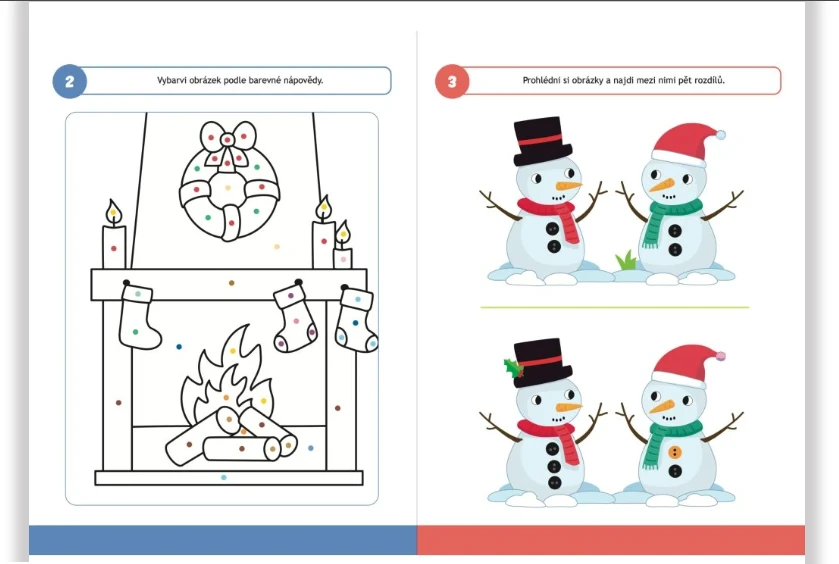 2

Vybarvi obrázek podle barevné nápovědy.

3

Prohlédni si obrázky a najdi mezi nimi pět rozdílů.