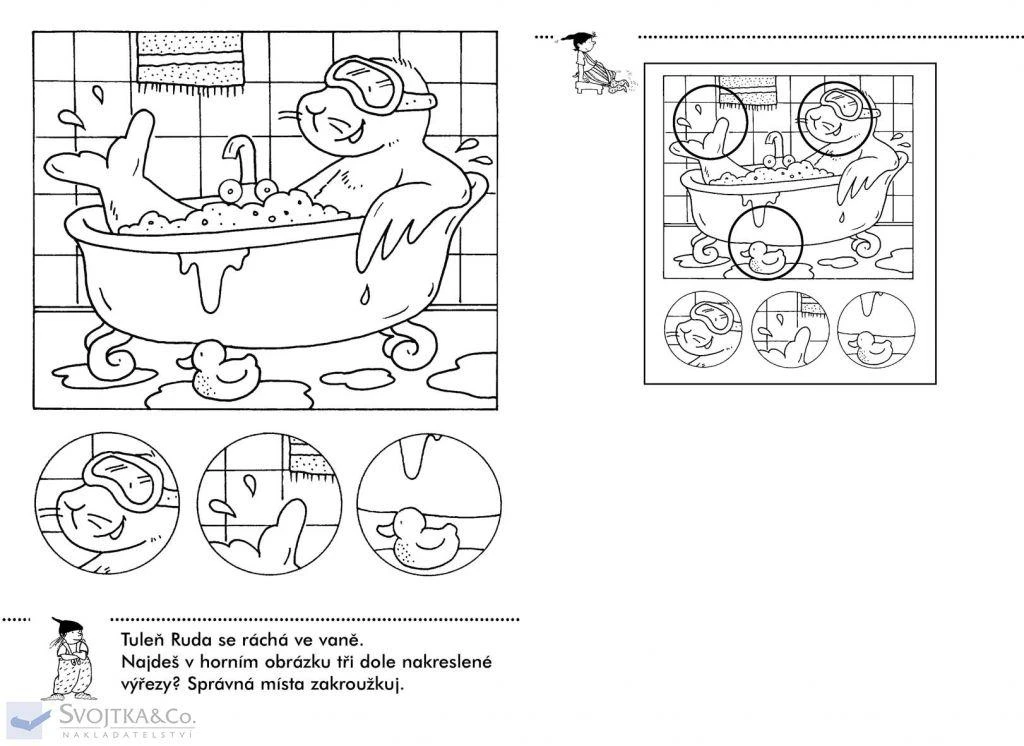 Tuleň Ruda se ráchá ve vaně.
Najdeš v horním obrázku tři dole nakreslené výřezy? Správná místa zakroužkuj.

SVOJTKA&Co.
NAKLADATELSTVÍ