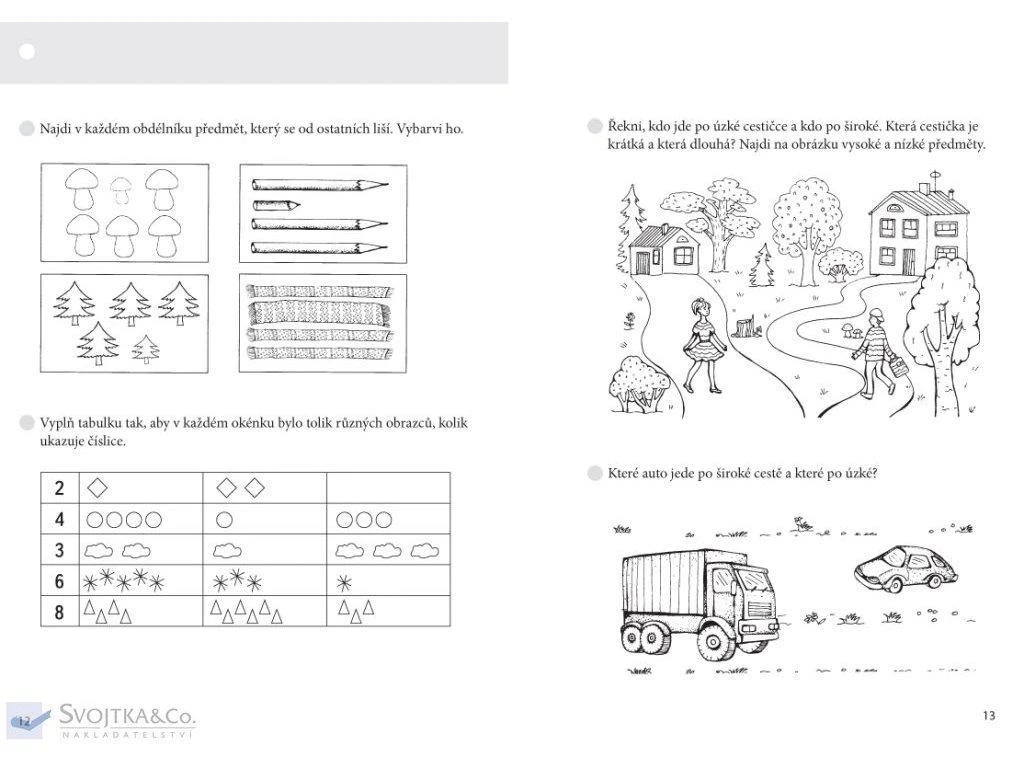 Najdi v každém obdélníku předmět, který se od ostatních liší. Vybarvi ho.

Vyplň tabulku tak, aby v každém okénku bylo tolik různých obrazců, kolik ukazuje číslice.

| 2 | | | |
|---|---|---|---|
| 4 | | | |
| 3 | | | |
| 6 | | | |
| 8 | | | |

12

SVOJTKA&Co.
NAKLADATELSTVÍ

Řekni, kdo jde po úzké cestičce a kdo po široké. Která cestička je krátká a která dlouhá? Najdi na obrázku vysoké a nízké předměty.

Které auto jede po široké cestě a které po úzké?

13