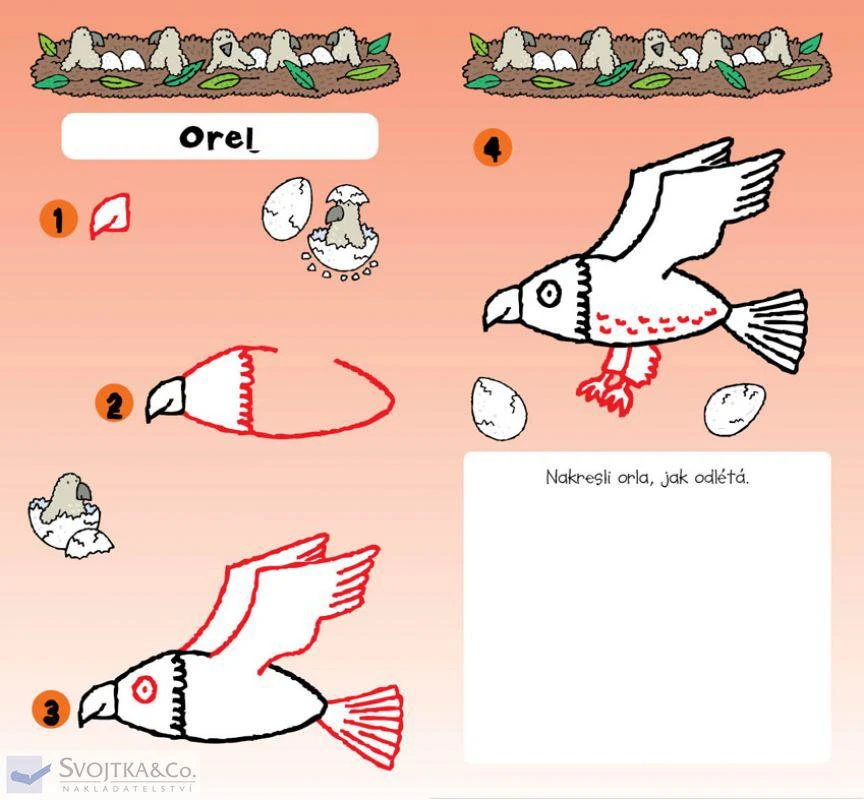 Orel

1

2

3

4

Nakresli orla, jak odlétá.

SVOJTKA&Co.
NAKLADATELSTVÍ