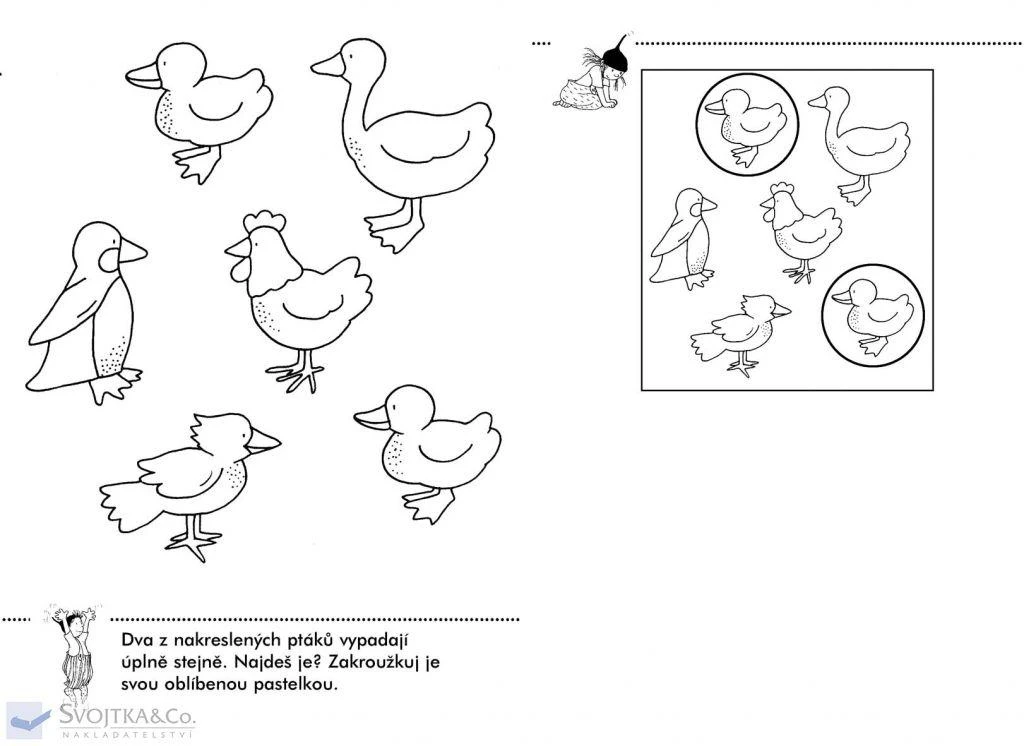 Dva z nakreslených ptáků vypadají úplně stejně. Najdeš je? Zakroužkuj je svou oblíbenou pastelkou.

SVOJTKA&Co.
NAKLADATELSTVÍ