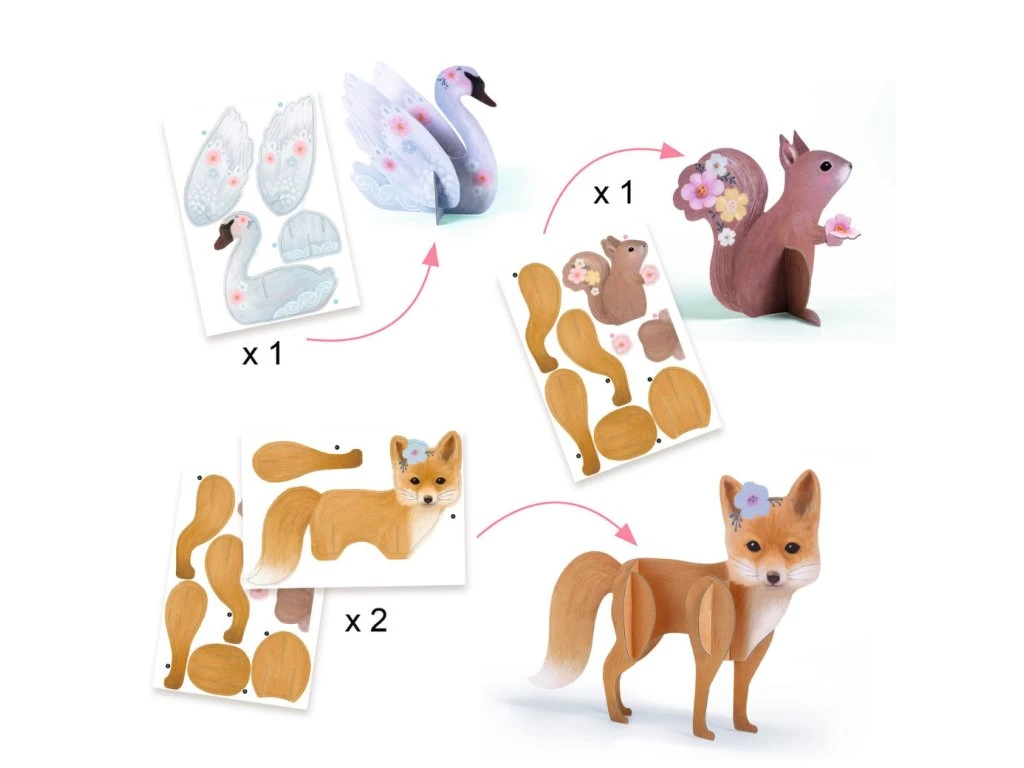 x 1

x 1

x 2