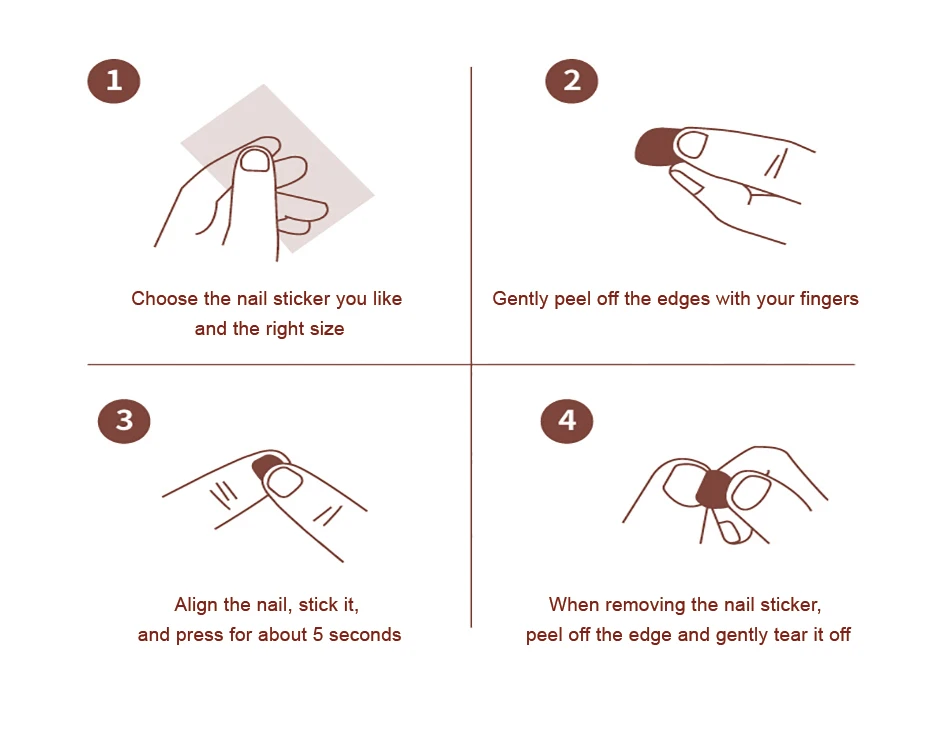 1

Choose the nail sticker you like and the right size

2

Gently peel off the edges with your fingers

3

Align the nail, stick it, and press for about 5 seconds

4

When removing the nail sticker, peel off the edge and gently tear it off