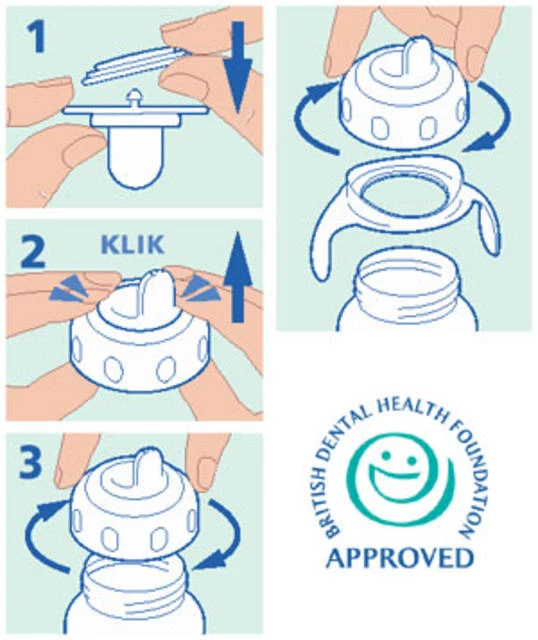 1

2 KLIK

3

BRITISH DENTAL HEALTH FOUNDATION
APPROVED